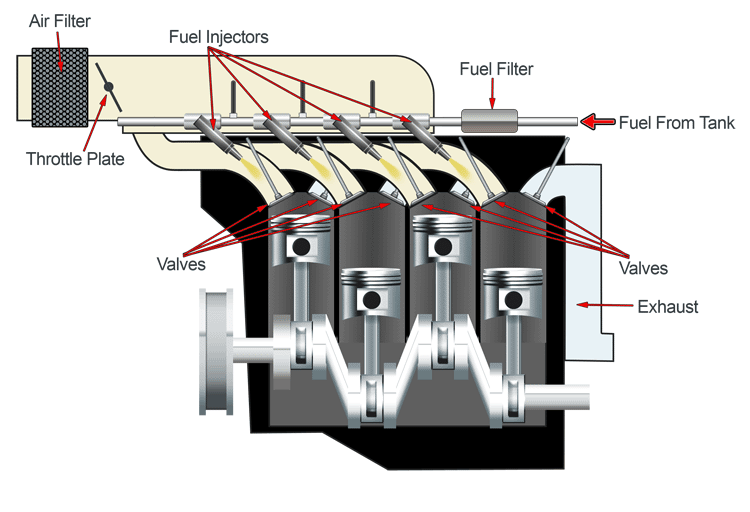 Air Filter
Fuel Injectors
Fuel Filter
Fuel From Tank
Throttle Plate
Valves
Valves
Exhaust